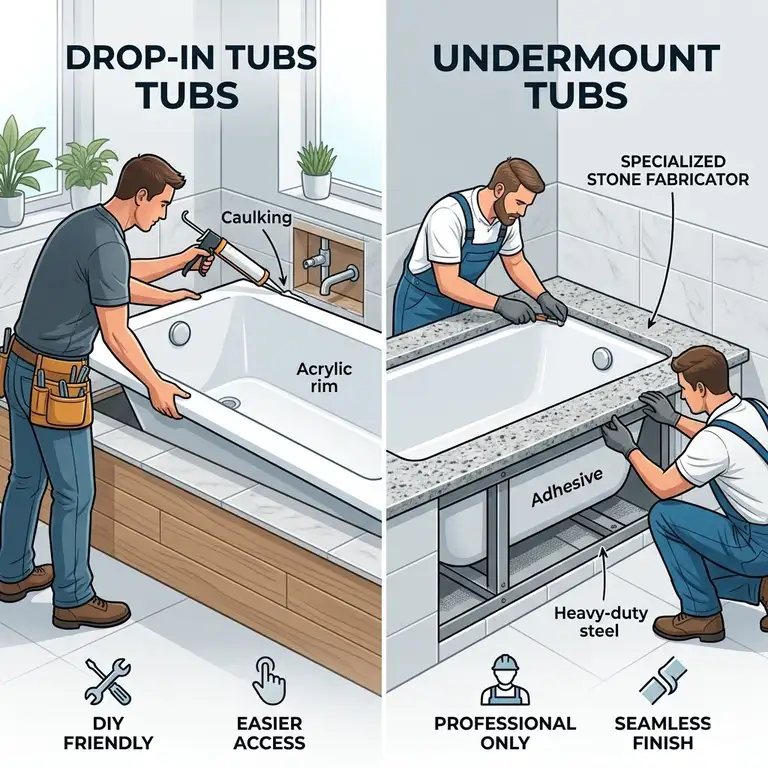 DROP-IN TUBS TUBS

Caulking

Acrylic rim

DIY FRIENDLY

EASIER ACCESS

UNDERMOUNT TUBS

SPECIALIZED STONE FABRICATOR

Adhesive

Heavy-duty steel

PROFESSIONAL ONLY

SEAMLESS FINISH